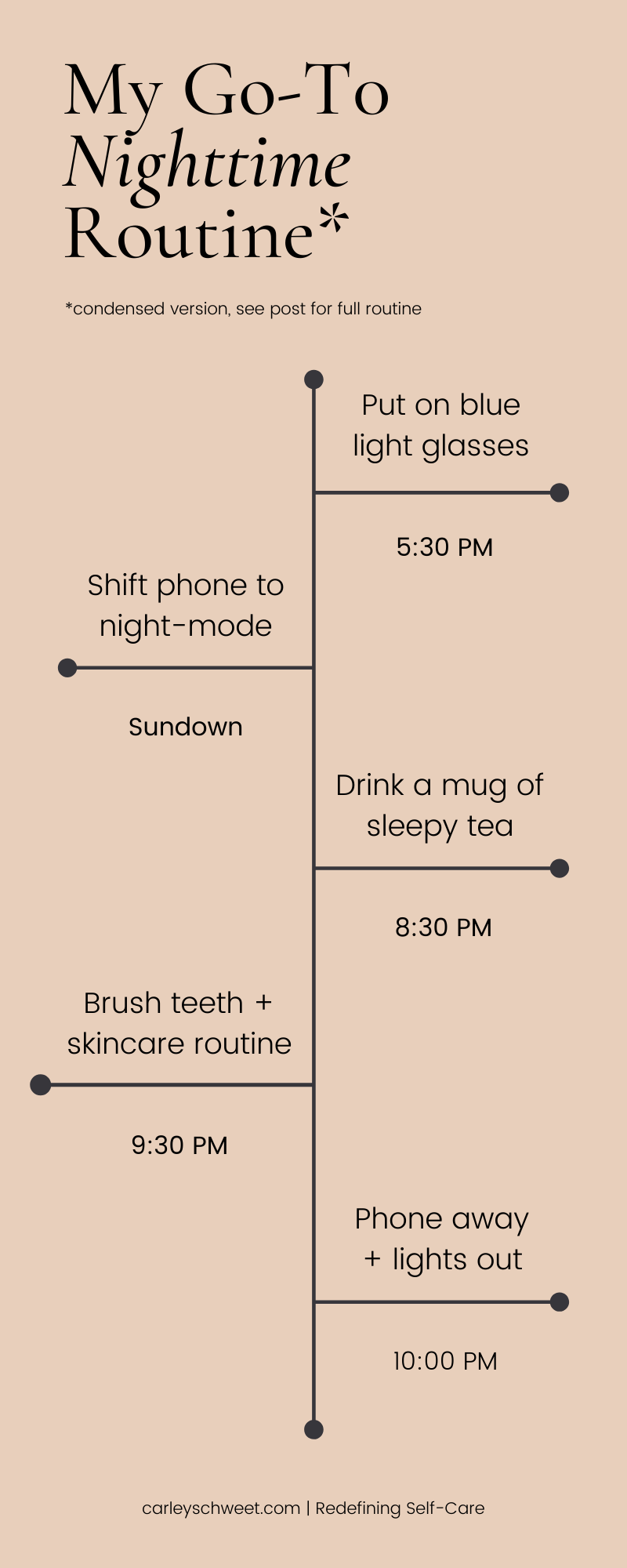 My Go-To
Nighttime
Routine*

*condensed version, see post for full routine

Put on blue light glasses

5:30 PM

Shift phone to night-mode

Sundown

Drink a mug of sleepy tea

8:30 PM

Brush teeth + skincare routine

9:30 PM

Phone away + lights out

10:00 PM

carleyschweet.com | Redefining Self-Care